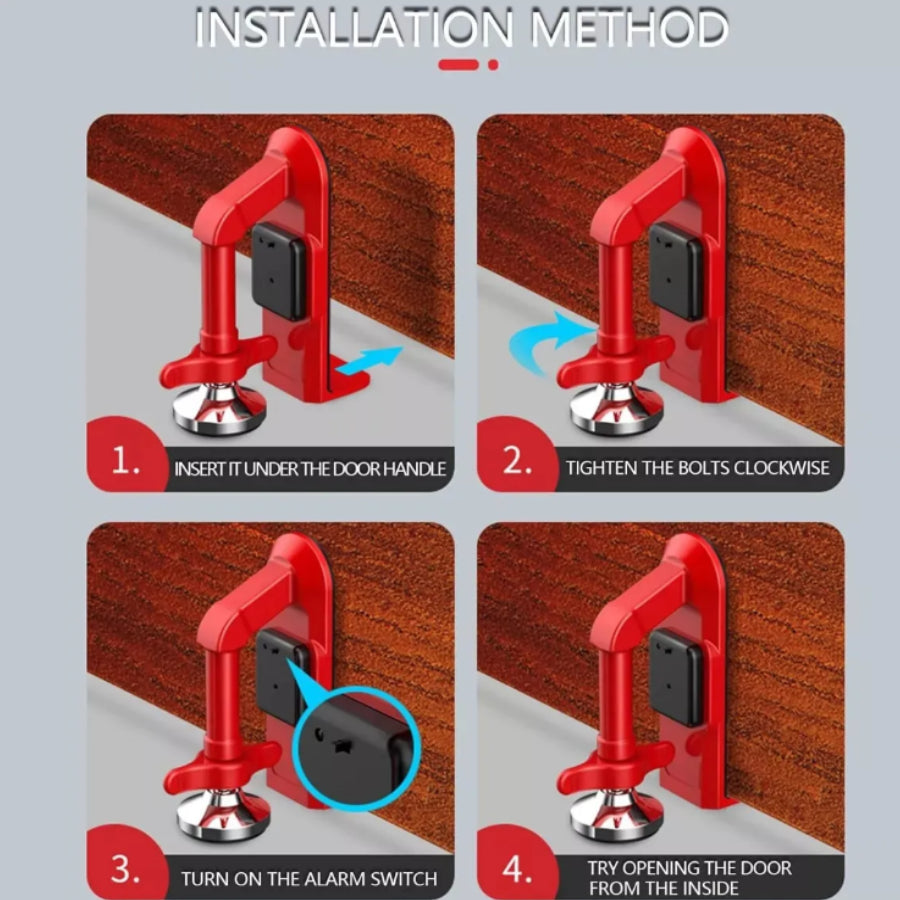 INSTALLATION METHOD

1. INSERT IT UNDER THE DOOR HANDLE

2. TIGHTEN THE BOLTS CLOCKWISE

3. TURN ON THE ALARM SWITCH

4. TRY OPENING THE DOOR FROM THE INSIDE